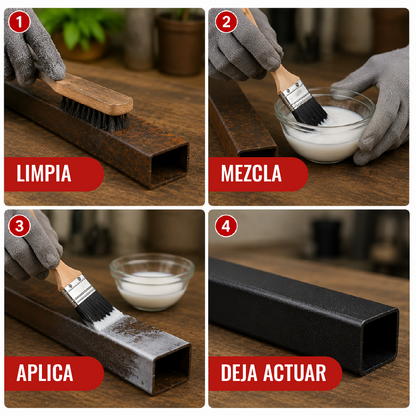 1
LIMPIA

2
MEZCLA

3
APLICA

4
DEJA ACTUAR