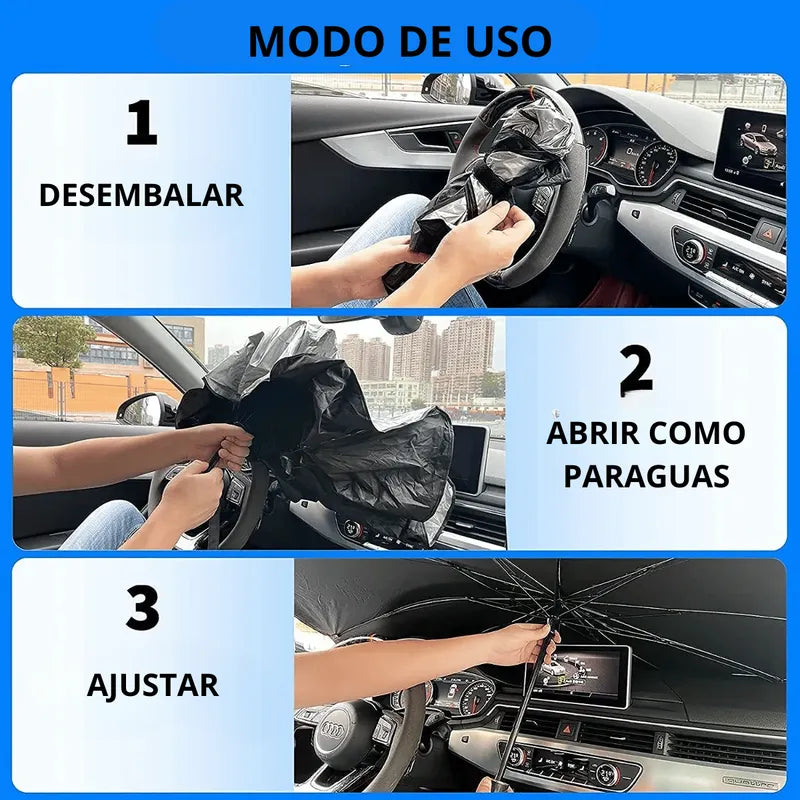 MODO DE USO

1

DESEMBALAR

2

ABRIR COMO PARAGUAS

3

AJUSTAR