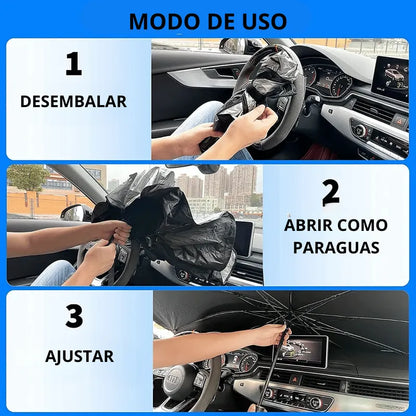 MODO DE USO

1

DESEMBALAR

2

ABRIR COMO PARAGUAS

3

AJUSTAR